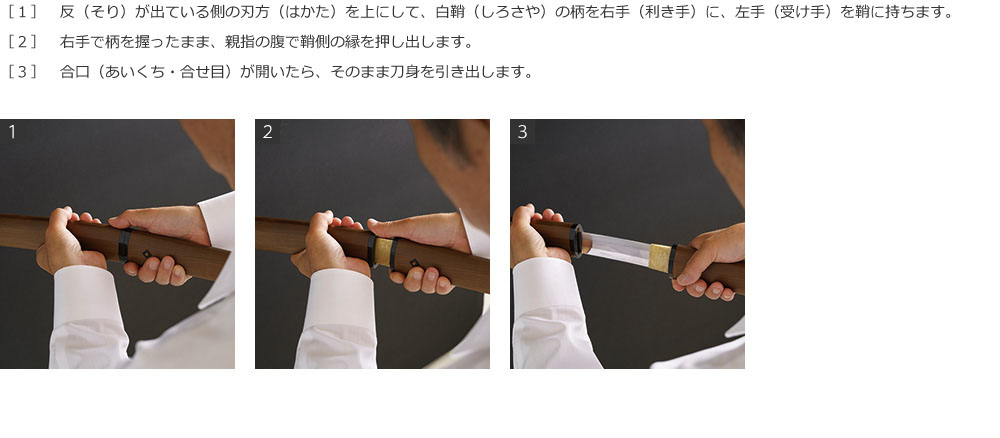 ［1］　反（そり）が出ている側の刃方（はかた）を上にして、白鞘（しろさや）の柄を右手（利き手）に、左手（受け手）を鞘に持ちます。

［2］　右手で柄を握ったまま、親指の腹で鞘側の縁を押し出します。

［3］　合口（あいくち・合せ目）が開いたら、そのまま刀身を引き出します。

1

2

3