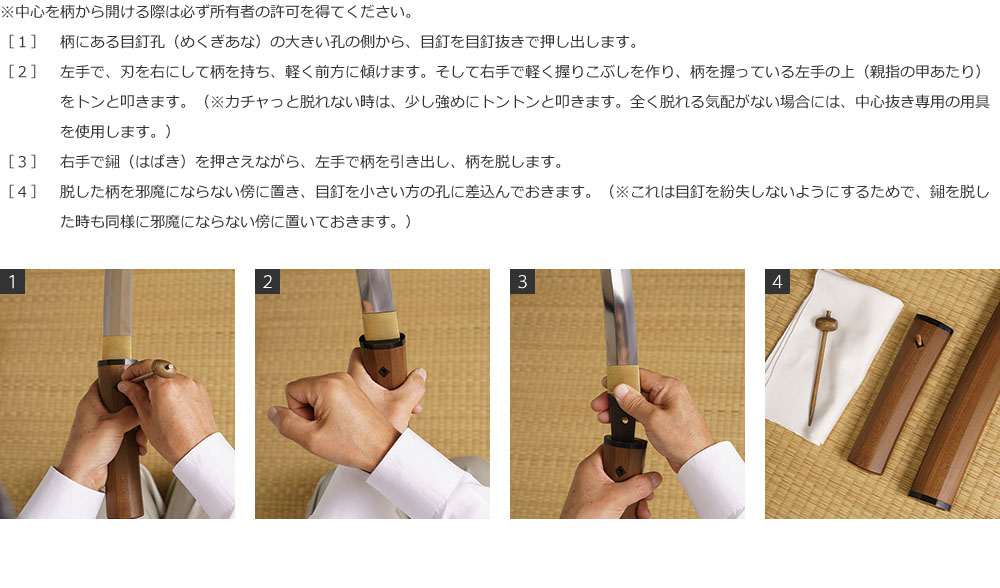 ※中心を柄から開ける際は必ず所有者の許可を得てください。

［１］　柄にある目釘孔（めくぎあな）の大きい孔の側から、目釘を目釘抜きで押し出します。

［２］　左手で、刃を右にして柄を持ち、軽く前方に傾けます。そして右手で軽く握りこぶしを作り、柄を握っている左手の上（親指の甲あたり）をトンと叩きます。（※カチャっと脱れない時は、少し強めにトントンと叩きます。全く脱れる気配がない場合には、中心抜き専用の用具を使用します。）

［３］　右手で鎺（はばき）を押さえながら、左手で柄を引き出し、柄を脱します。

［４］　脱した柄を邪魔にならない傍に置き、目釘を小さい方の孔に差込んでおきます。（※これは目釘を紛失しないようにするためで、鎺を脱した時も同様に邪魔にならない傍に置いておきます。）

1

2

3

4