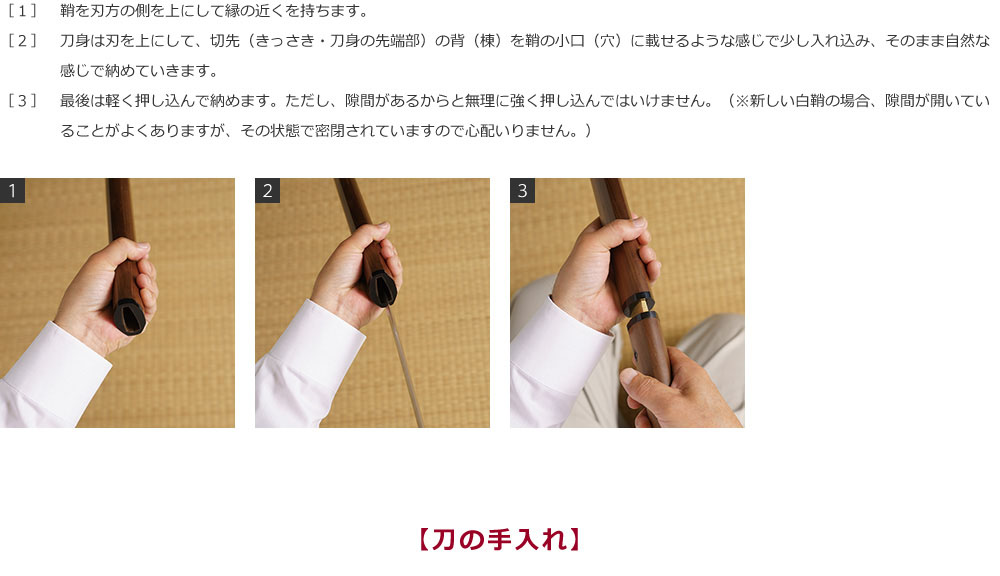 ［１］　鞘を刃方の側を上にして縁の近くを持ちます。

［２］　刀身は刃を上にして、切先（きっさき・刀身の先端部）の背（棟）を鞘の小口（穴）に載せるような感じで少し入れ込み、そのまま自然な感じで納めていきます。

［３］　最後は軽く押し込んで納めます。ただし、隙間があるからと無理に強く押し込んではいけません。（※新しい白鞘の場合、隙間が開いていることがよくありますが、その状態で密閉されていますので心配いりません。）

1

2

3

【刀の手入れ】